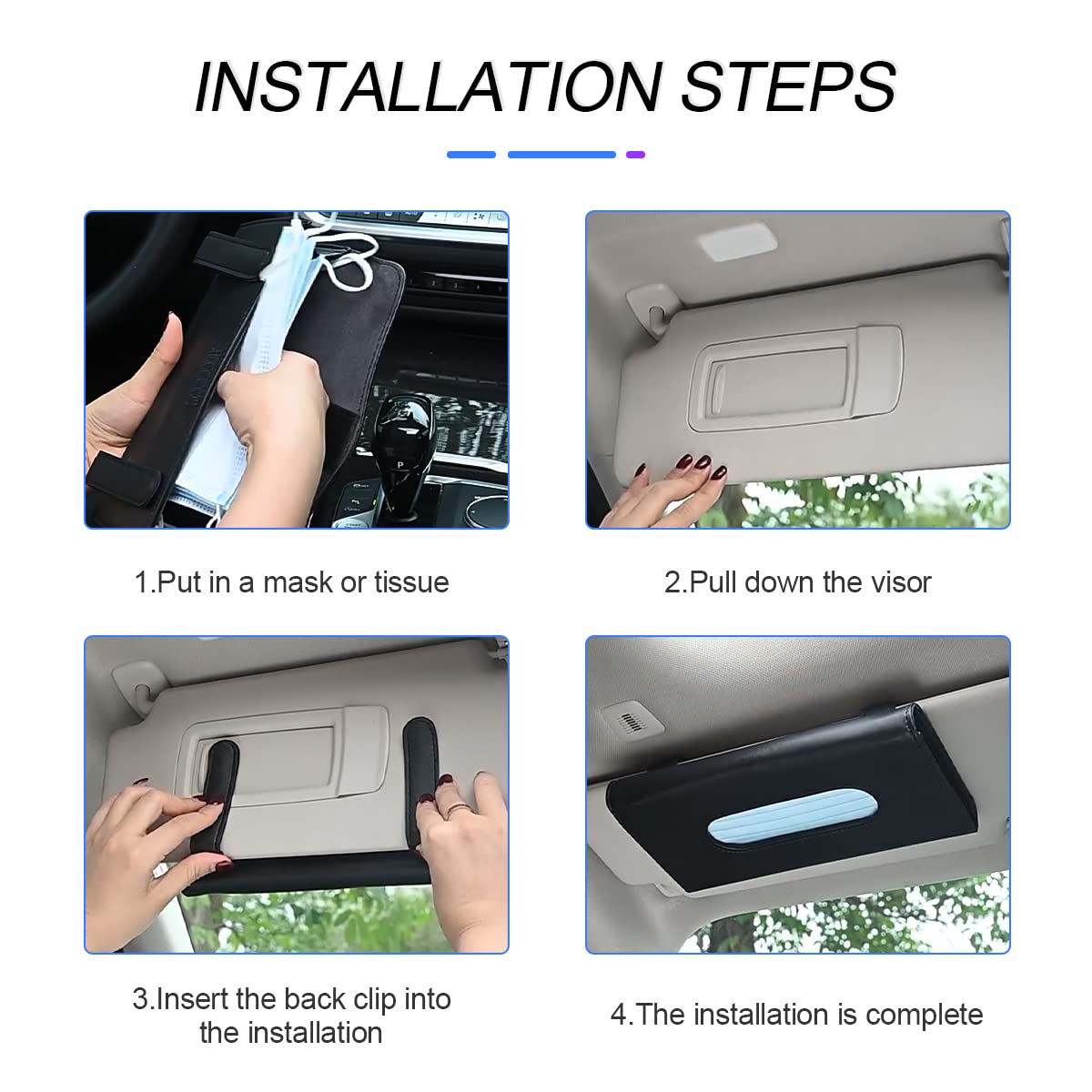 INSTALLATION STEPS

1.Put in a mask or tissue

2.Pull down the visor

3.Insert the back clip into the installation

4.The installation is complete